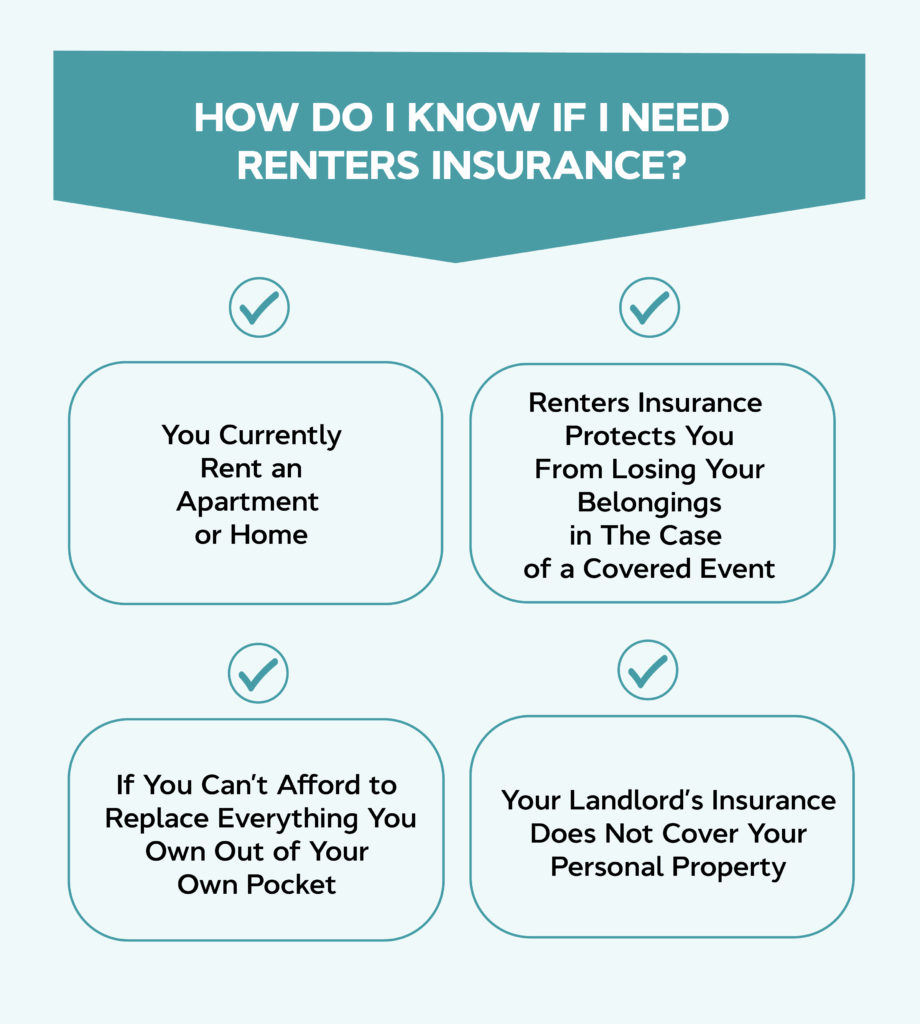 HOW DO I KNOW IF I NEED RENTERS INSURANCE?

You Currently Rent an Apartment or Home

Renters Insurance Protects You From Losing Your Belongings in The Case of a Covered Event

If You Can't Afford to Replace Everything You Own Out of Your Own Pocket

Your Landlord's Insurance Does Not Cover Your Personal Property